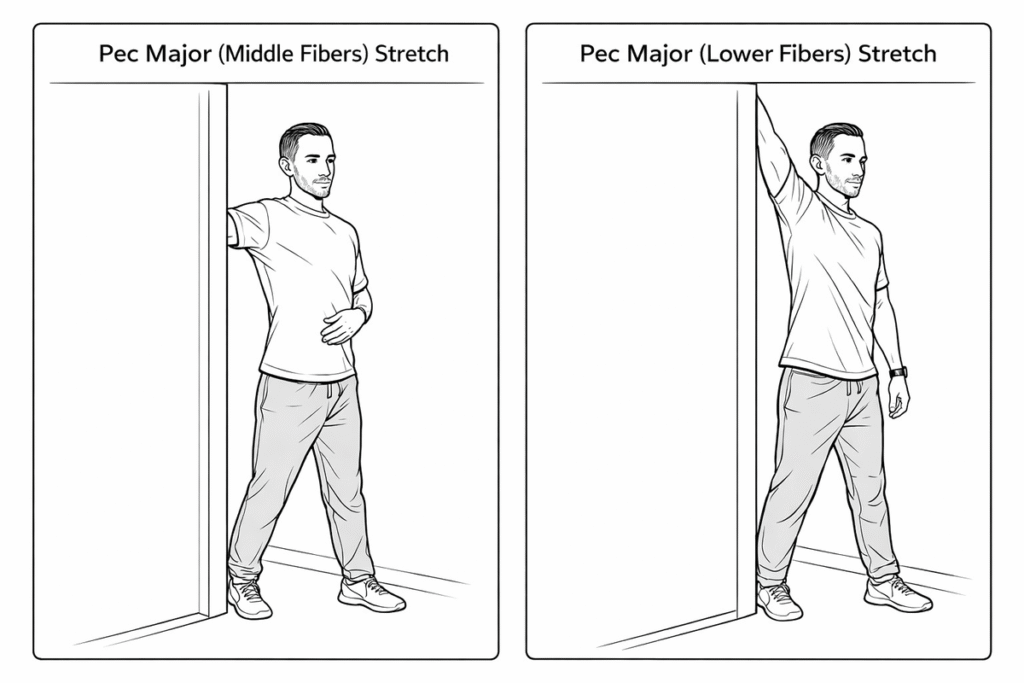 Pec Major (Middle Fibers) Stretch

Pec Major (Lower Fibers) Stretch