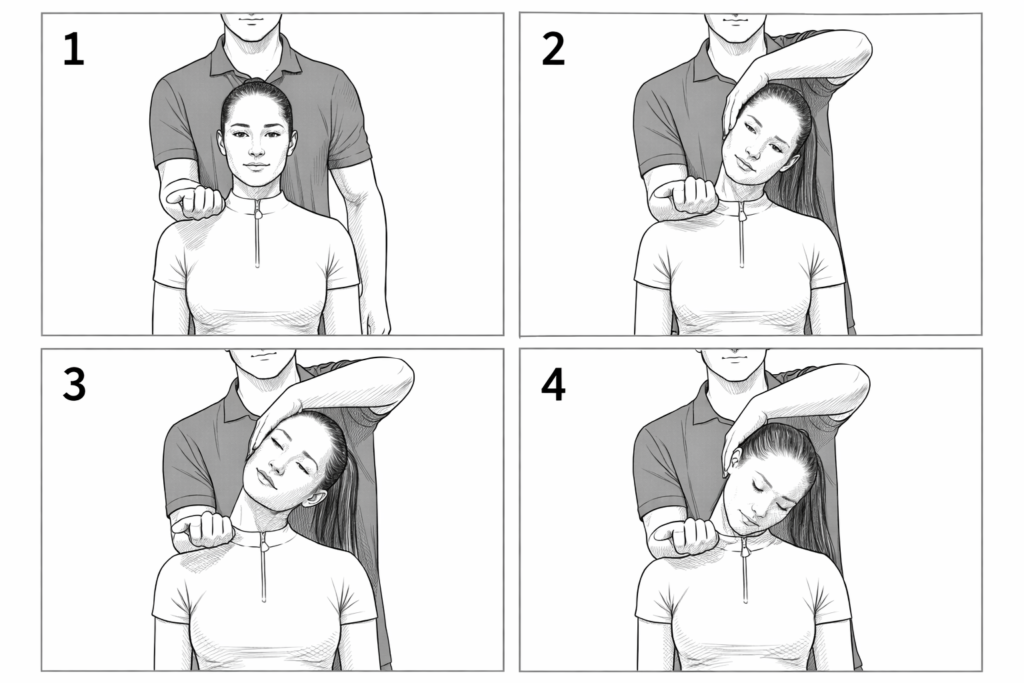 1

2

3

4