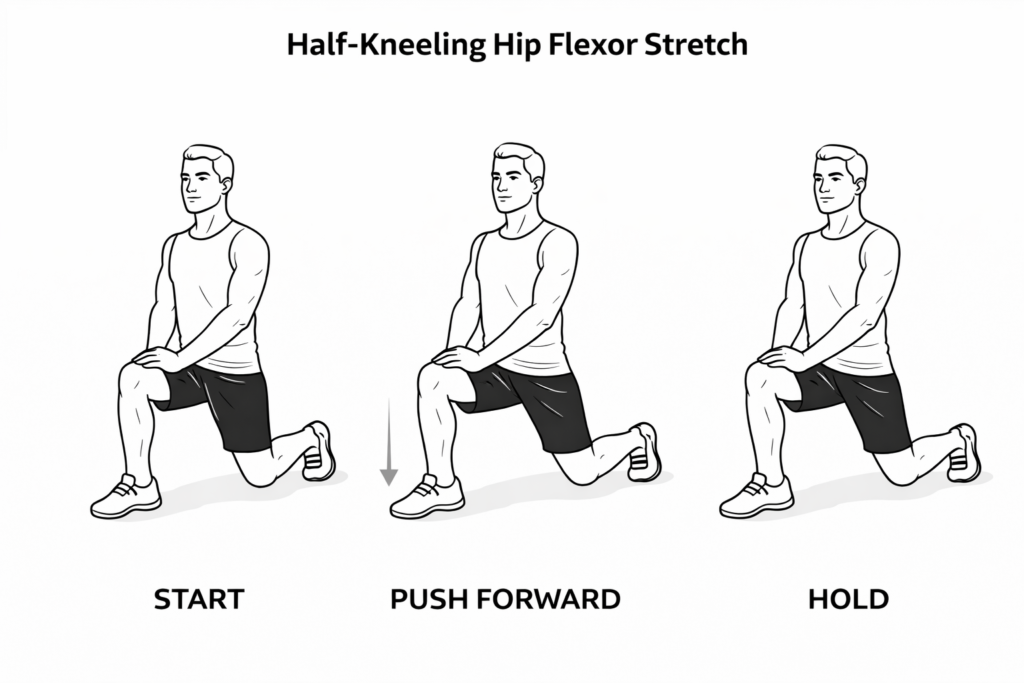 Half-Kneeling Hip Flexor Stretch

START

PUSH FORWARD

HOLD