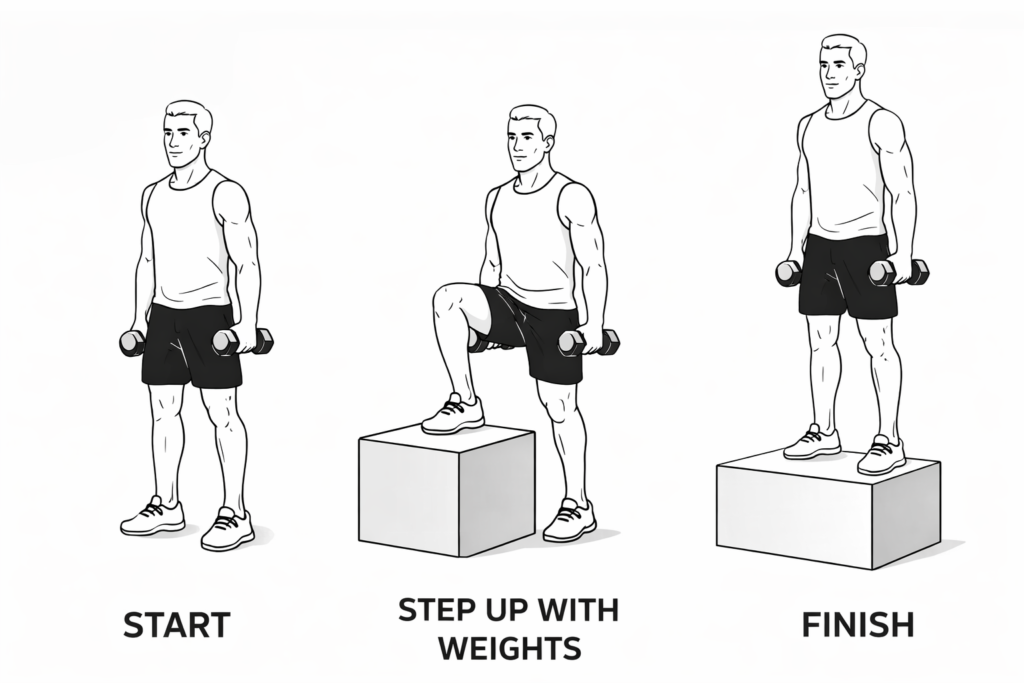 START

STEP UP WITH WEIGHTS

FINISH