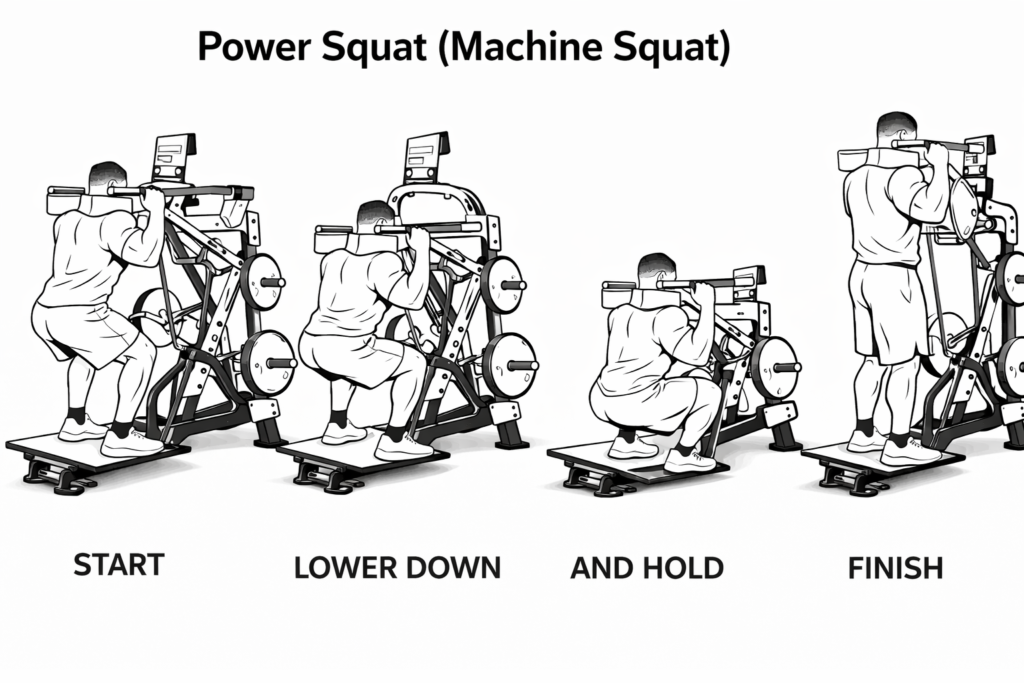 Power Squat (Machine Squat)

START

LOWER DOWN

AND HOLD

FINISH